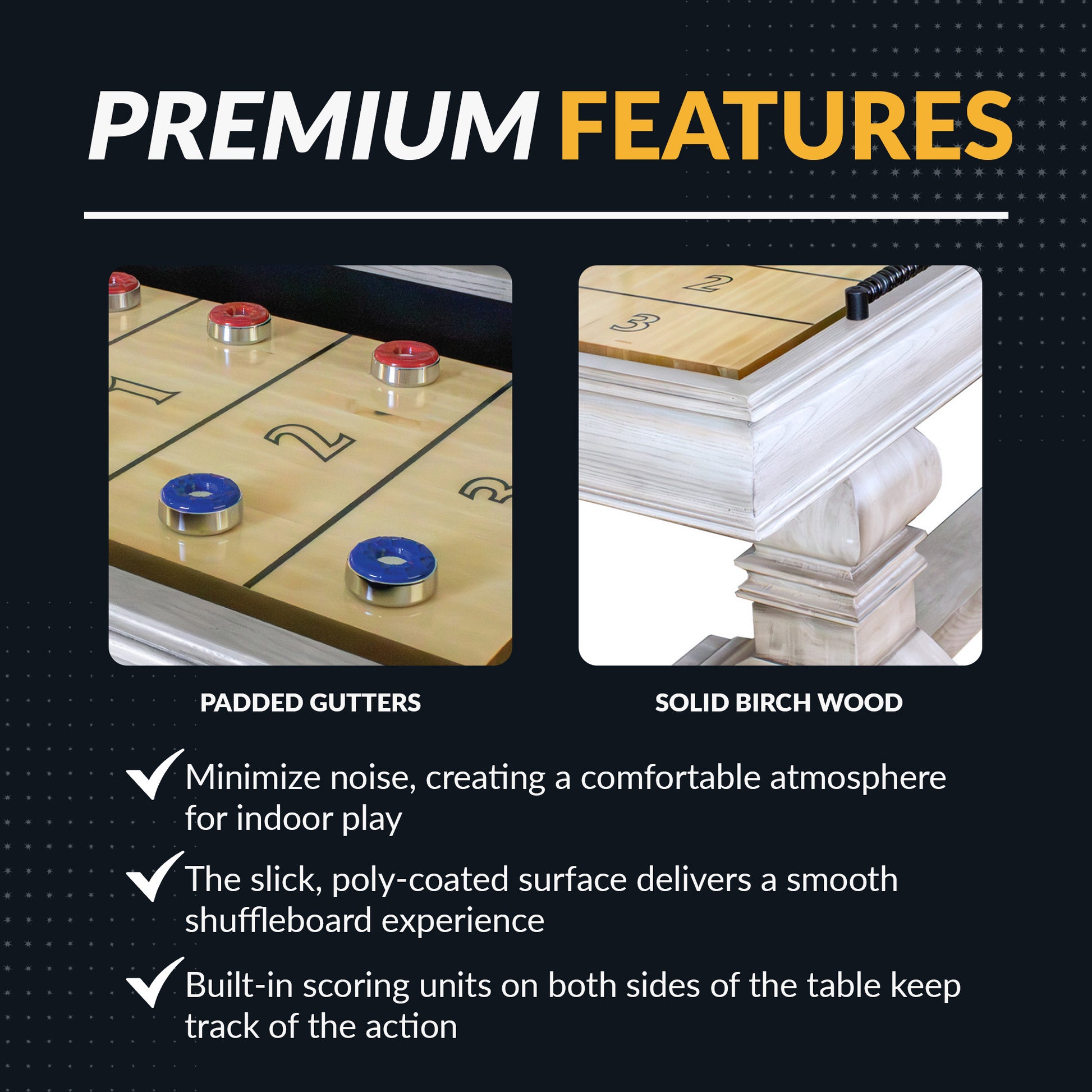 PREMIUM FEATURES

1

2

3

2

3

PADDED GUTTERS

SOLID BIRCH WOOD

Minimize noise, creating a comfortable atmosphere for indoor play

The slick, poly-coated surface delivers a smooth shuffleboard experience

Built-in scoring units on both sides of the table keep track of the action