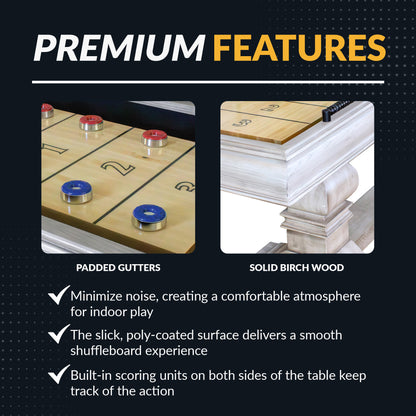 PREMIUM FEATURES

1

2

3

PADDED GUTTERS

SOLID BIRCH WOOD

Minimize noise, creating a comfortable atmosphere for indoor play

The slick, poly-coated surface delivers a smooth shuffleboard experience

Built-in scoring units on both sides of the table keep track of the action